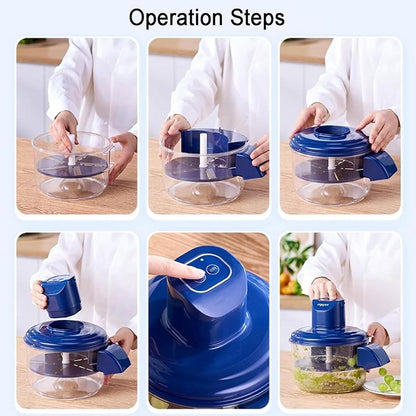 Operation Steps